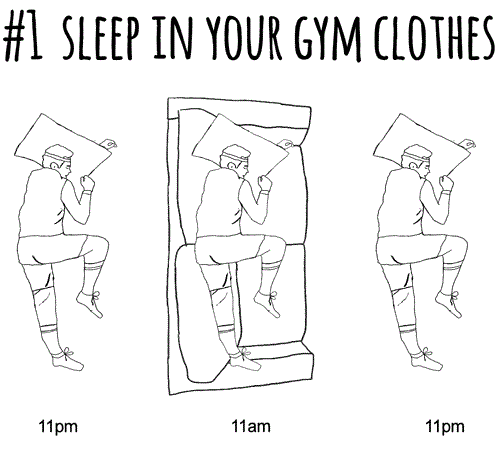 #1 SLEEP IN YOUR GYM CLOTHES

11pm

11am

11pm