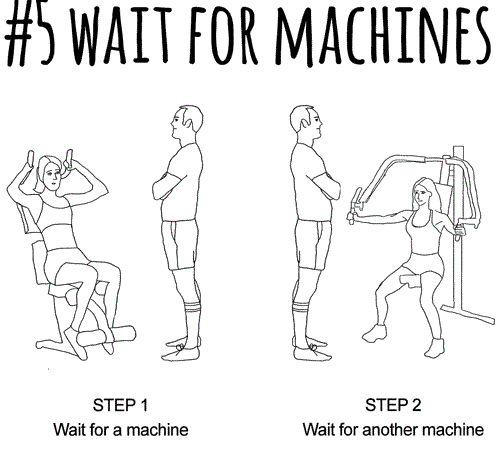 #5 WAIT FOR MACHINES

STEP 1
Wait for a machine

STEP 2
Wait for another machine